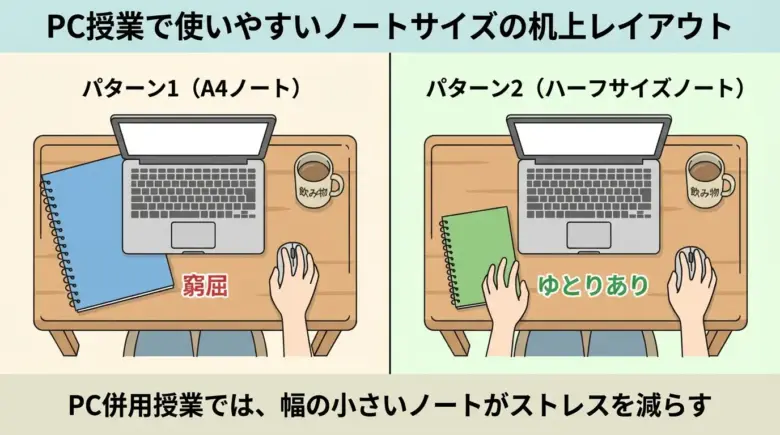 PC授業で使いやすいノートサイズの机上レイアウト

パターン1（A4ノート）

飲み物

窮屈

パターン2（ハーフサイズノート）

飲み物

ゆとりあり

PC併用授業では、幅の小さいノートがストレスを減らす