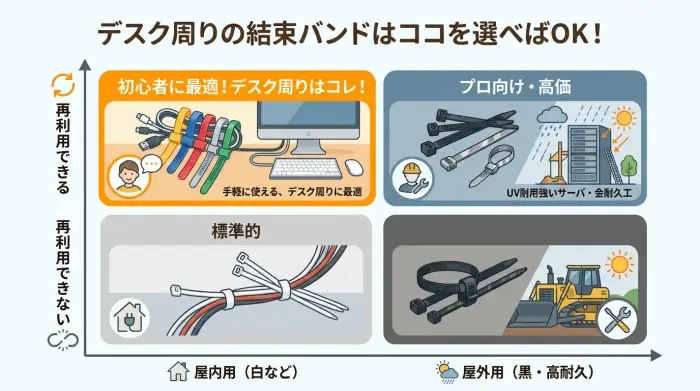 デスク周りの結束バンドはココを選べばOK！

再利用できる

再利用できない

初心者に最適！デスク周りはコレ！

手軽に使える、デスク周りに最適

プロ向け・高価

UV耐用強いサーバ・金耐久工

標準的

屋内用（白など）

屋外用（黒・高耐久）