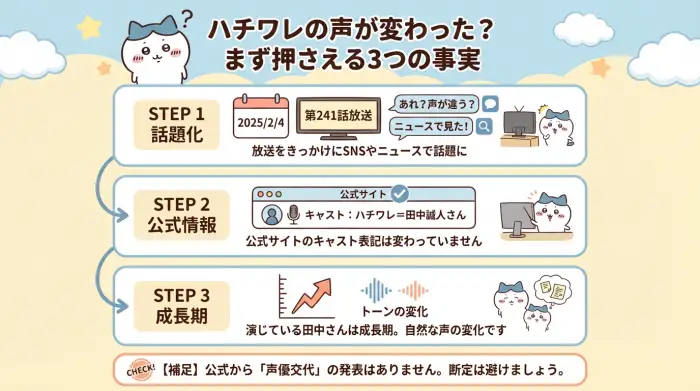 ?

ハチワレの声が変わった？
まず押さえる3つの事実

STEP 1
話題化

2025/2/4

第241話放送

あれ？声が違う？

ニュースで見た！

放送をきっかけにSNSやニュースで話題に

STEP 2
公式情報

公式サイト

キャスト：ハチワレ＝田中誠人さん

公式サイトのキャスト表記は変わっていません

STEP 3
成長期

トーンの変化

演じている田中さんは成長期。自然な声の変化です

CHECK!

【補足】公式から「声優交代」の発表はありません。断定は避けましょう。