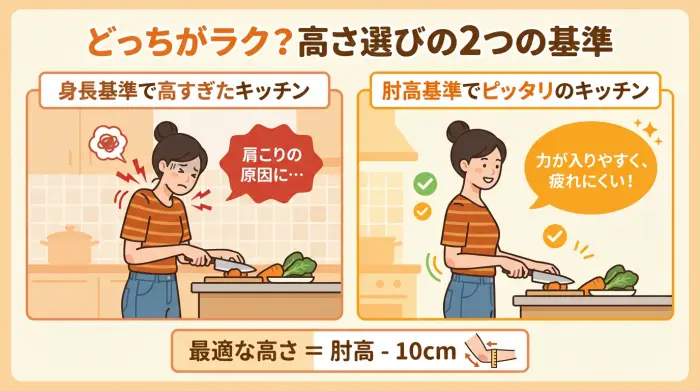 どっちがラク？高さ選びの2つの基準

身長基準で高すぎたキッチン

肩こりの原因に…

肘高基準でピッタリのキッチン

力が入りやすく、疲れにくい！

最適な高さ ＝ 肘高 - 10cm