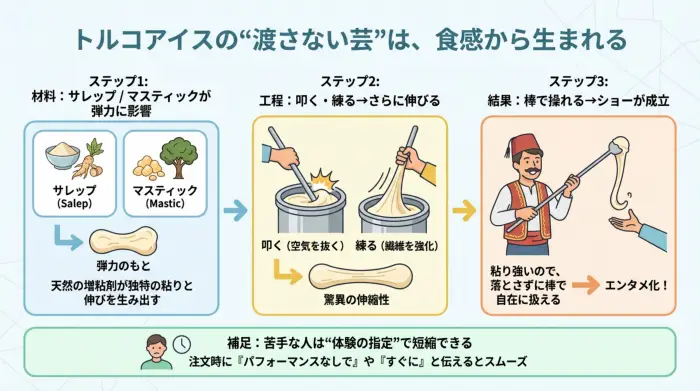 トルコアイスの“渡さない芸”は、食感から生まれる

ステップ1:
材料：サレップ / マスティックが弾力に影響

サレップ
(Salep)

マスティック
(Mastic)

弾力のもと
天然の増粘剤が独特の粘りと伸びを生み出す

ステップ2:
工程：叩く・練る→さらに伸びる

叩く（空気を抜く）

練る（繊維を強化）

驚異の伸縮性

ステップ3:
結果：棒で操れる→ショーが成立

粘り強いので、落とさずに棒で自在に扱える

エンタメ化！

補足：苦手な人は“体験の指定”で短縮できる
注文時に『パフォーマンスなしで』や『すぐに』と伝えるとスムーズ