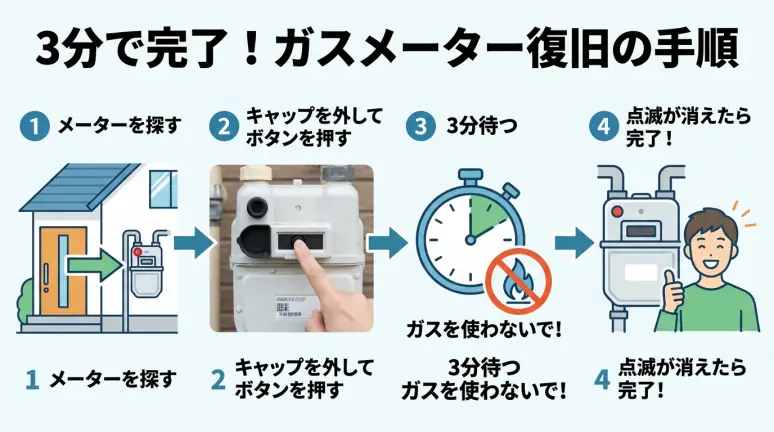 3分で完了！ガスメーター復旧の手順

1 メーターを探す

2 キャップを外してボタンを押す

3 3分待つ

4 点滅が消えたら完了！

ガスを使わないで！

1 メーターを探す

2 キャップを外してボタンを押す

3分待つ
ガスを使わないで！

4 点滅が消えたら完了！