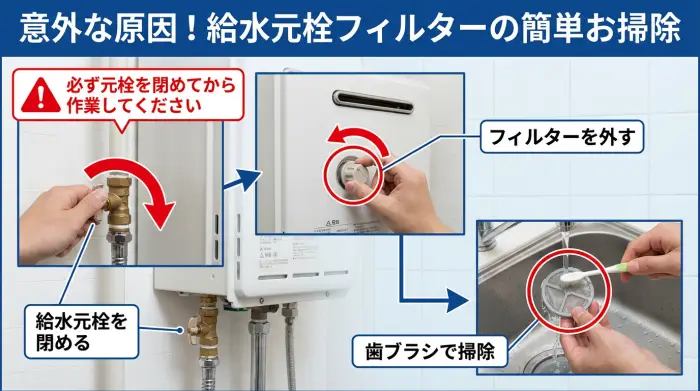 意外な原因！給水元栓フィルターの簡単お掃除

必ず元栓を閉めてから作業してください

フィルターを外す

給水元栓を閉める

歯ブラシで掃除