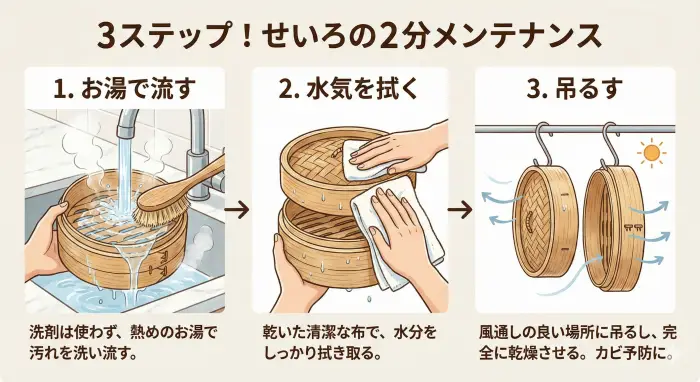 3ステップ！せいろの2分メンテナンス

1. お湯で流す

洗剤は使わず、熱めのお湯で汚れを洗い流す。

2. 水気を拭く

乾いた清潔な布で、水分をしっかり拭き取る。

3. 吊るす

風通しの良い場所に吊るし、完全に乾燥させる。カビ予防に。