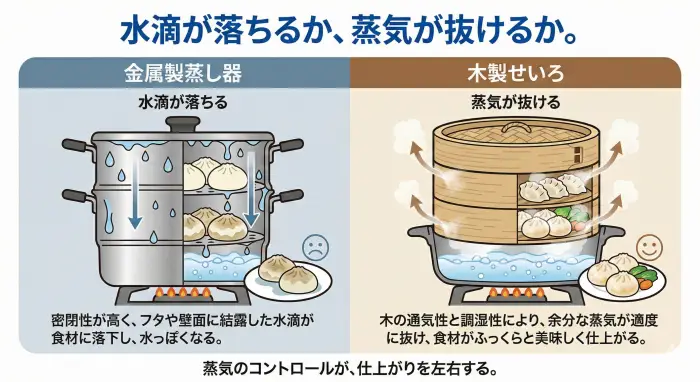 水滴が落ちるか、蒸気が抜けるか。

金属製蒸し器

水滴が落ちる

密閉性が高く、フタや壁面に結露した水滴が食材に落下し、水っぽくなる。

木製せいろ

蒸気が抜ける

木の通気性と調湿性により、余分な蒸気が適度に抜け、食材がふっくらと美味しく仕上がる。

蒸気のコントロールが、仕上がりを左右する。